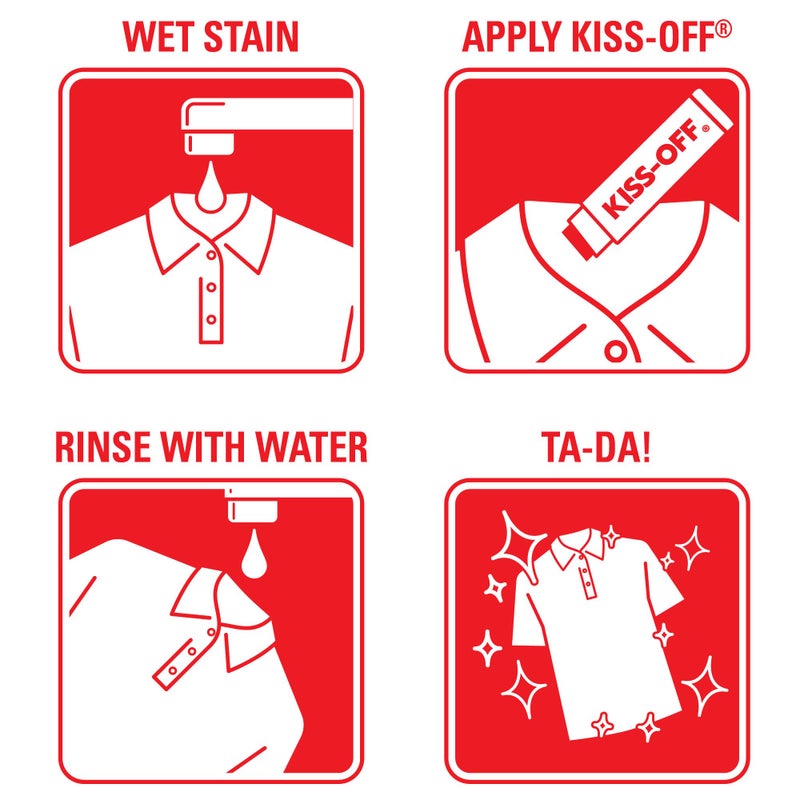 WET STAIN

APPLY KISS-OFF®

KISS-OFF®

RINSE WITH WATER

TA-DA!